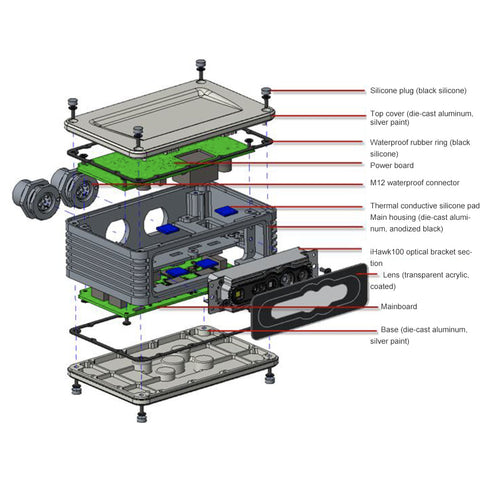 Silicone plug (black silicone)

Top cover (die-cast aluminum, silver paint)

Waterproof rubber ring (black silicone)

Power board

M12 waterproof connector

Thermal conductive silicone pad

Main housing (die-cast aluminum, anodized black)

iHawk100 optical bracket section

Lens (transparent acrylic, coated)

Mainboard

Base (die-cast aluminum, silver paint)